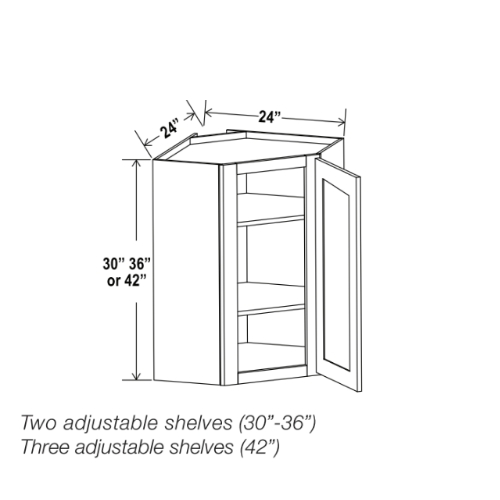 24”
24”
30” 36”
or 42”

Two adjustable shelves (30”-36”)
Three adjustable shelves (42”)