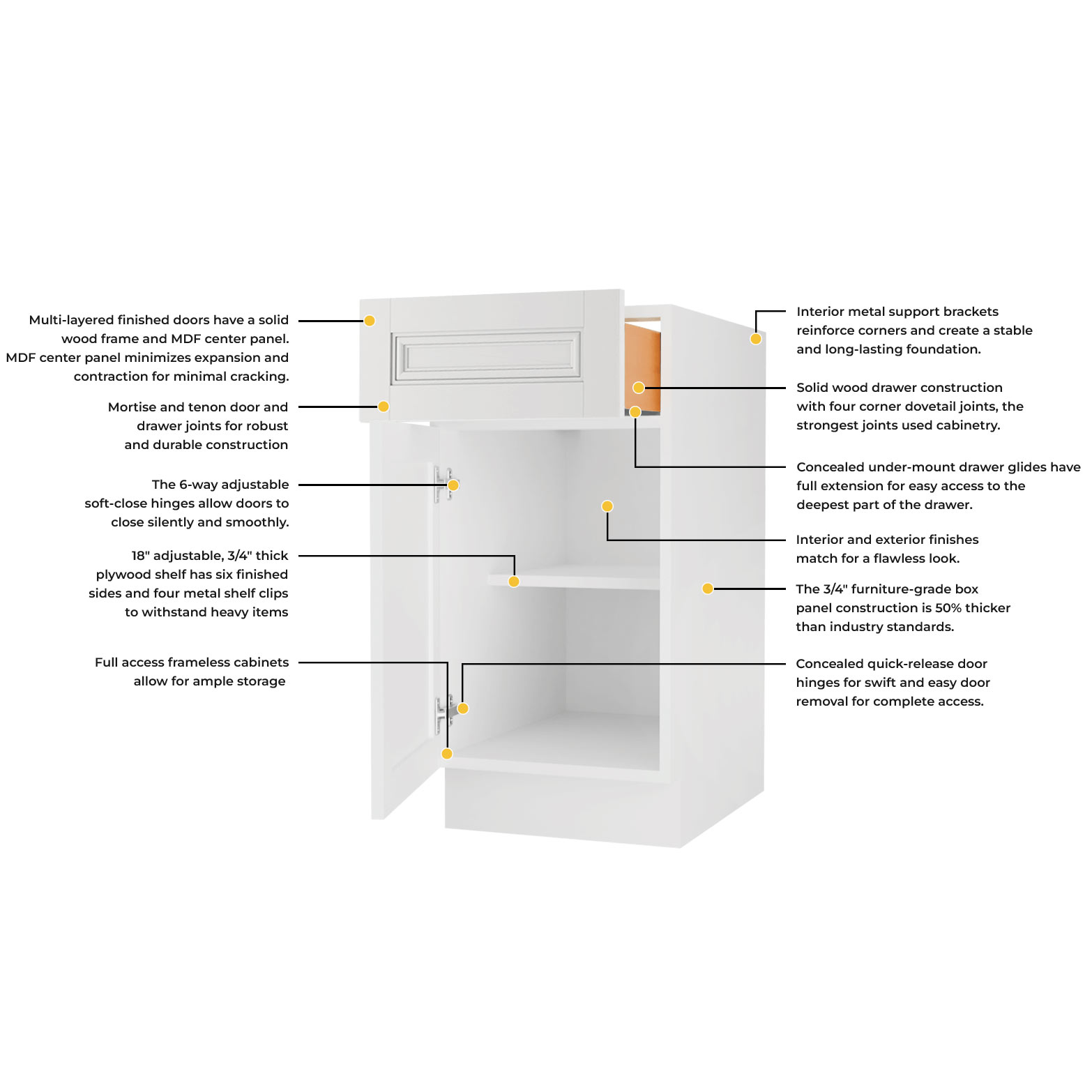 Multi-layered finished doors have a solid wood frame and MDF center panel. MDF center panel minimizes expansion and contraction for minimal cracking.

Mortise and tenon door and drawer joints for robust and durable construction

The 6-way adjustable soft-close hinges allow doors to close silently and smoothly.

18" adjustable, 3/4" thick plywood shelf has six finished sides and four metal shelf clips to withstand heavy items

Full access frameless cabinets allow for ample storage

Interior metal support brackets reinforce corners and create a stable and long-lasting foundation.

Solid wood drawer construction with four corner dovetail joints, the strongest joints used cabinetry.

Concealed under-mount drawer glides have full extension for easy access to the deepest part of the drawer.

Interior and exterior finishes match for a flawless look.

The 3/4" furniture-grade box panel construction is 50% thicker than industry standards.

Concealed quick-release door hinges for swift and easy door removal for complete access.