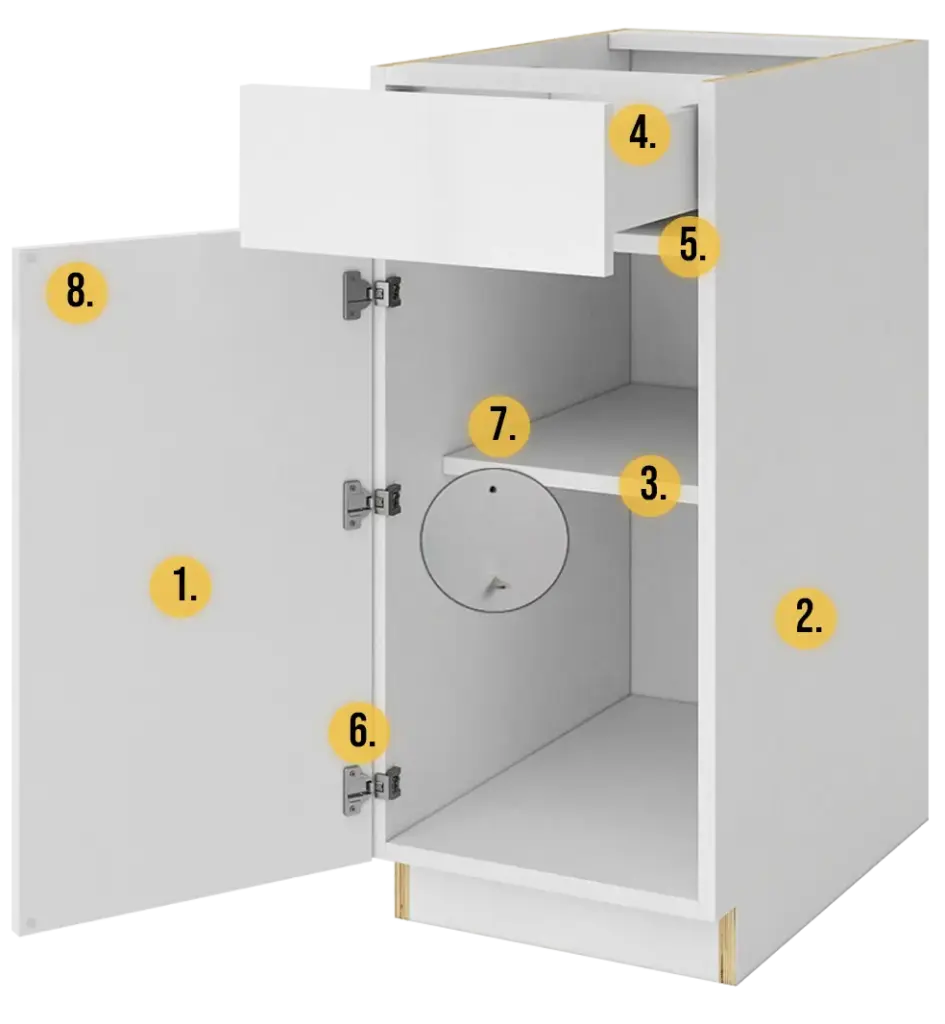 4.
5.
8.
7.
3.
1.
2.
6.